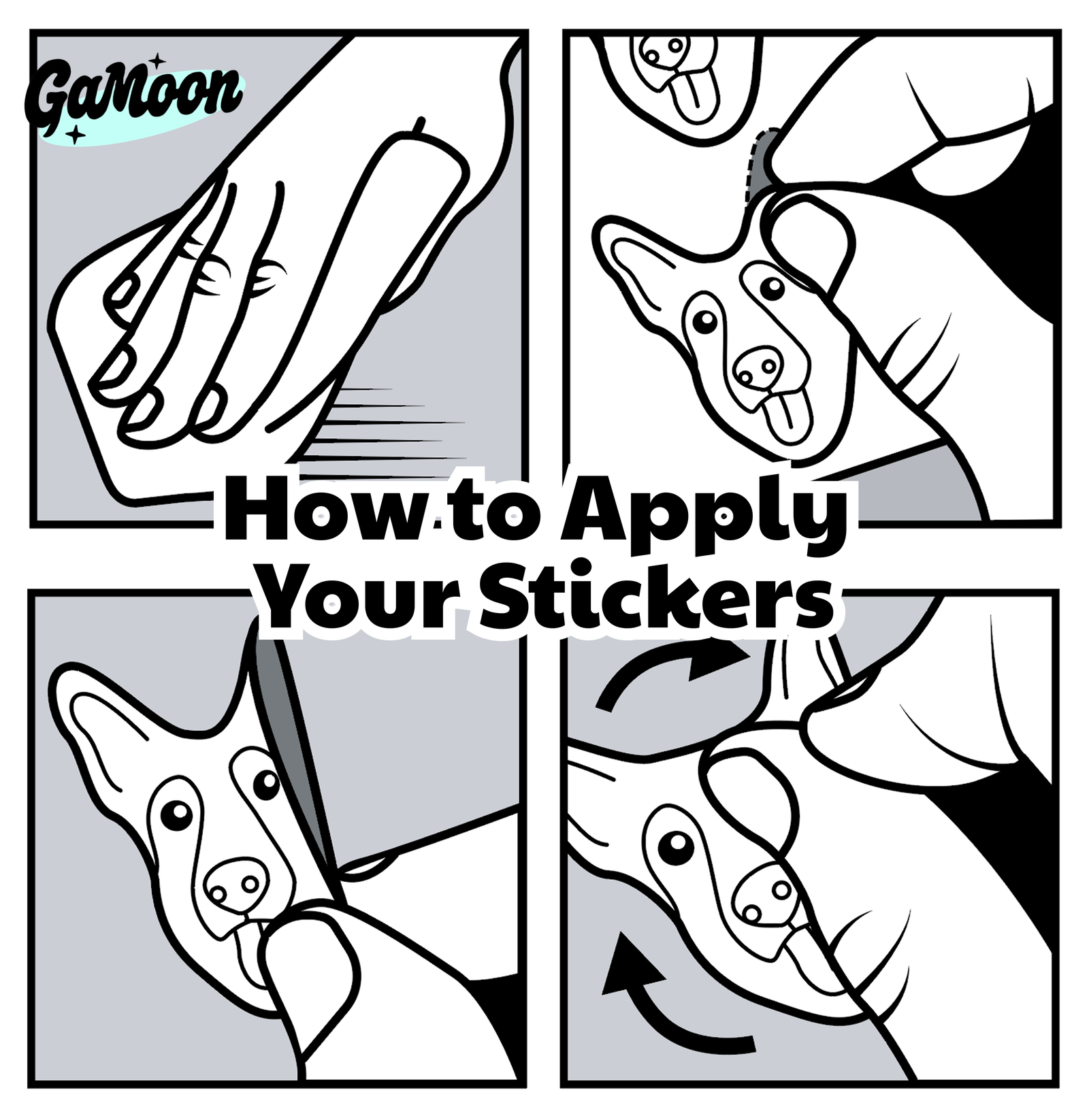 GaMoon

How to Apply
Your Stickers